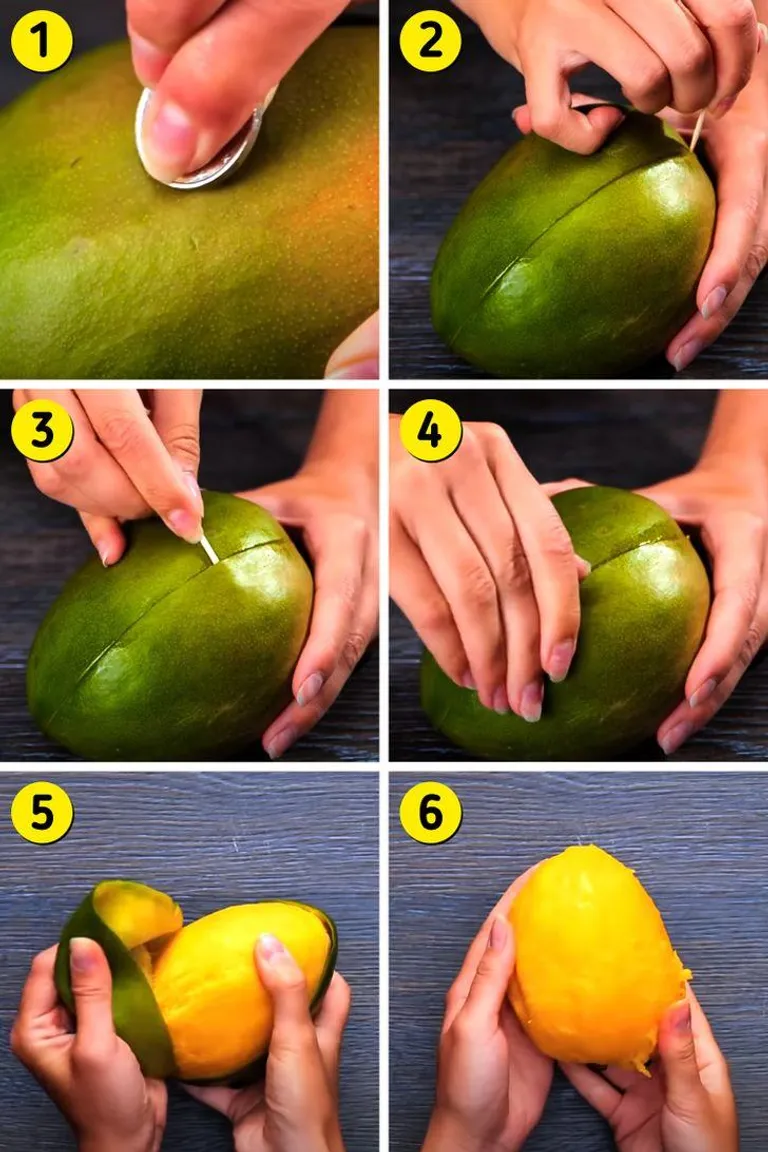 1
2
3
4
5
6